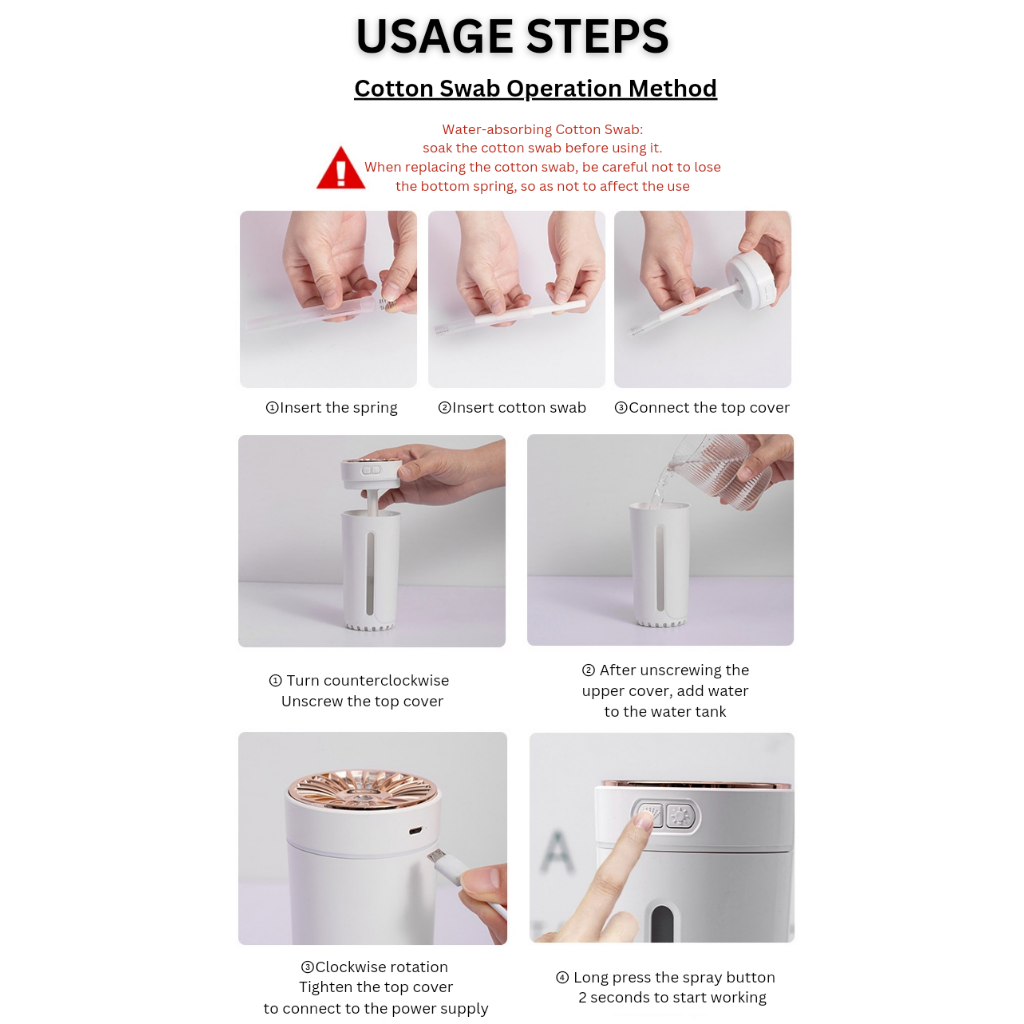 USAGE STEPS

Cotton Swab Operation Method

Water-absorbing Cotton Swab: soak the cotton swab before using it. When replacing the cotton swab, be careful not to lose the bottom spring, so as not to affect the use

①Insert the spring

②Insert cotton swab

③Connect the top cover

① Turn counterclockwise Unscrew the top cover

② After unscrewing the upper cover, add water to the water tank

③Clockwise rotation Tighten the top cover to connect to the power supply

④ Long press the spray button 2 seconds to start working